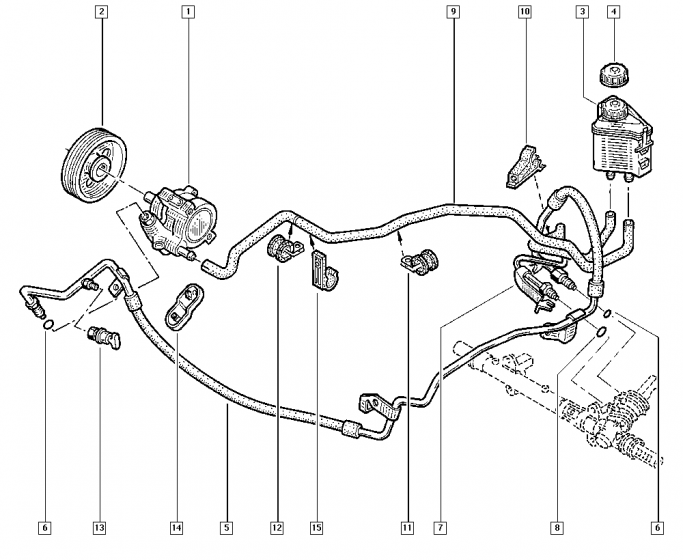 2
1
9
10
3
4
6
13
14
5
12
15
11
7
8
6